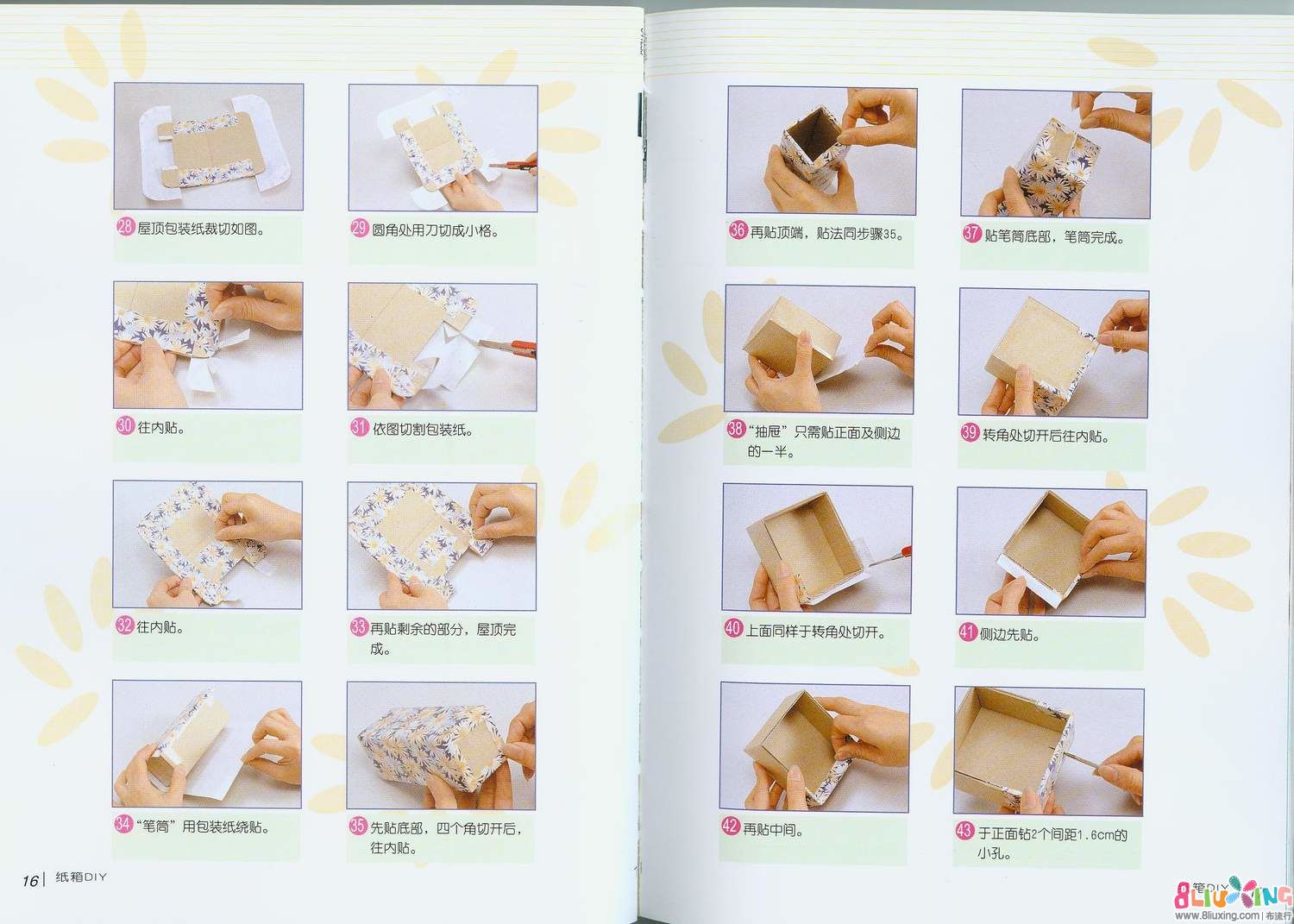 28 屋顶包装纸裁切如图。

29 圆角处用刀切成小格。

30 往内贴。

31 依图切割包装纸。

32 往内贴。

33 再贴剩余的部分，屋顶完成。

34 "笔筒"用包装纸绕贴。

35 先贴底部，四个角切开后，往内贴。

16 | 纸箱DIY

36 再贴顶端，贴法同步骤35。

37 贴笔筒底部，笔筒完成。

38 "抽屉"只需贴正面及侧边的一半。

39 转角处切开后往内贴。

40 上面同样于转角处切开。

41 侧边先贴。

42 再贴中间。

43 于正面钻2个间距1.6cm的小孔。

箱DIY

8LIUXING
www.8liuxing.com | 布流行